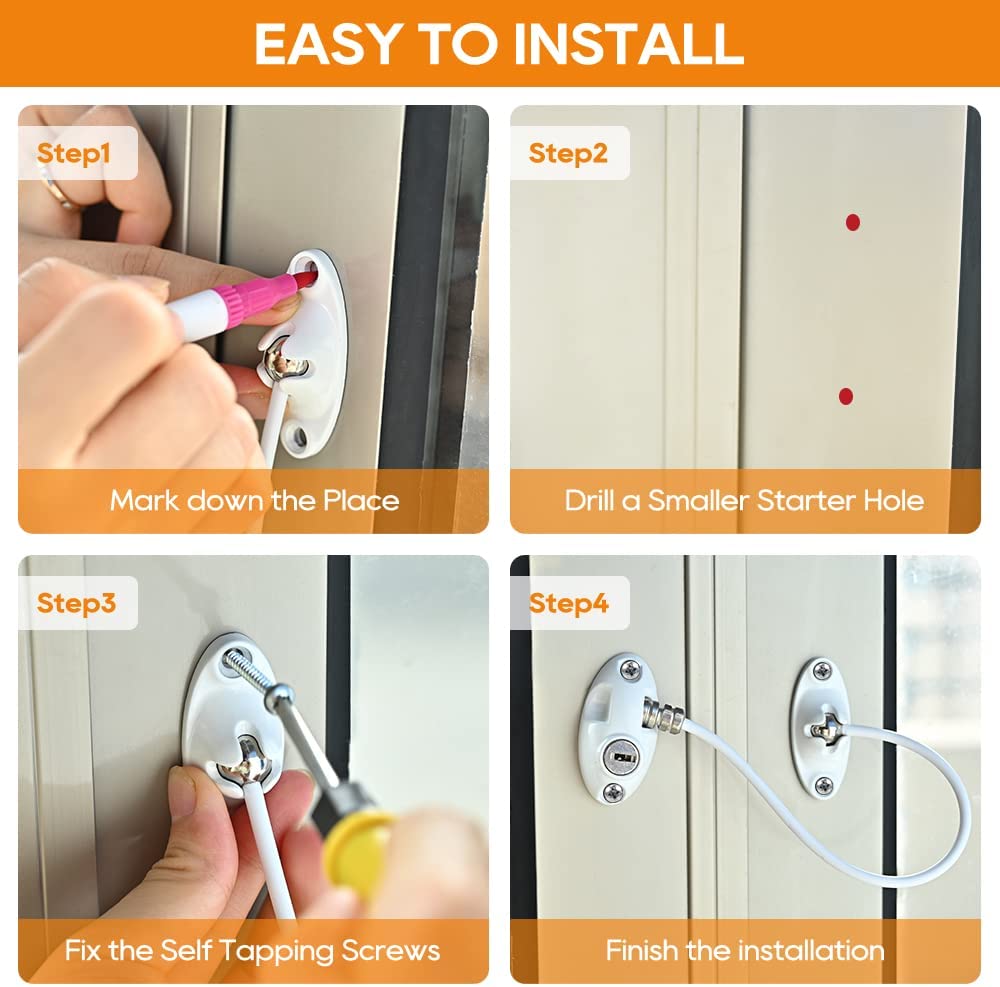 EASY TO INSTALL

Step1

Mark down the Place

Step2

Drill a Smaller Starter Hole

Step3

Fix the Self Tapping Screws

Step4

Finish the installation